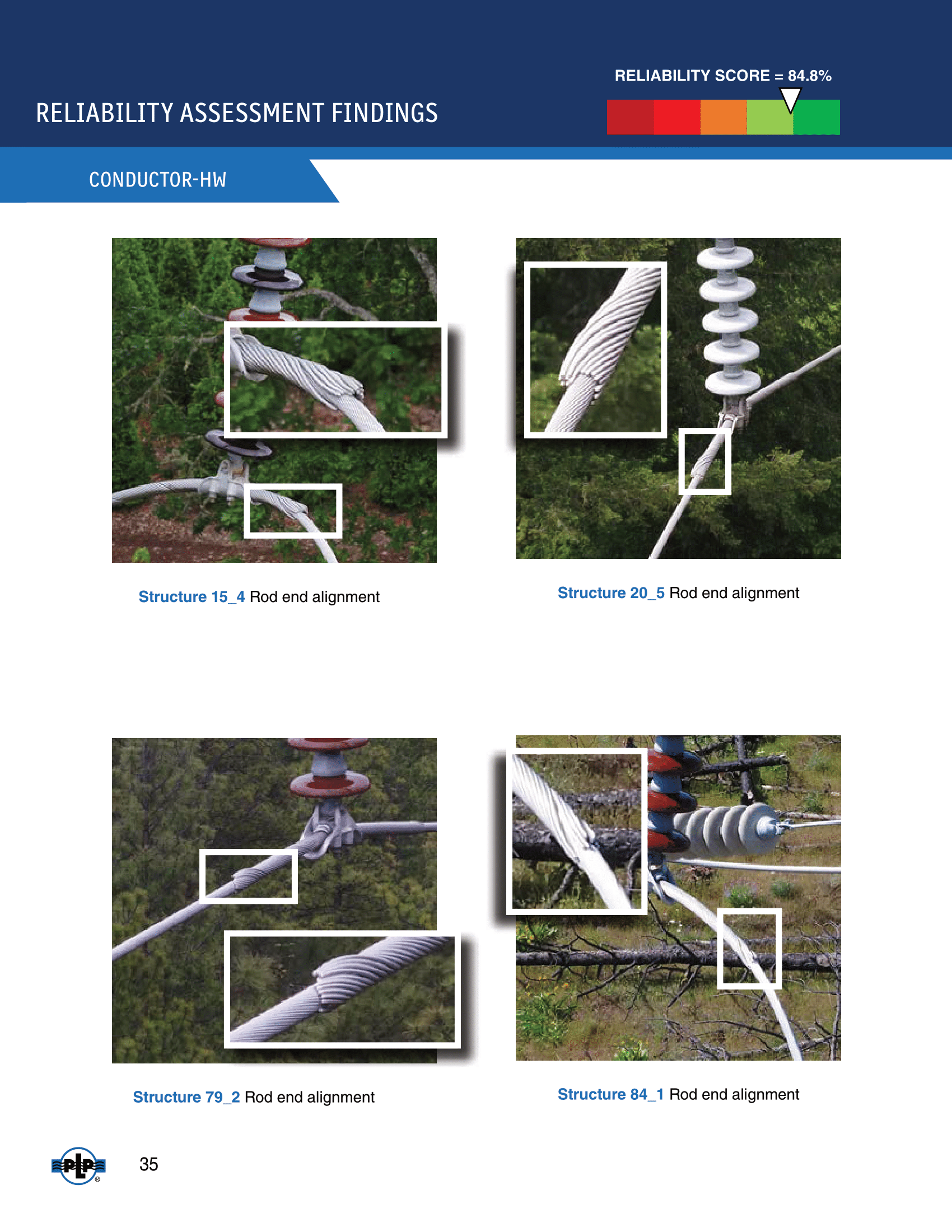 RELIABILITY ASSESSMENT FINDINGS

RELIABILITY SCORE = 84.8%

CONDUCTOR-HW

Structure 15_4 Rod end alignment

Structure 20_5 Rod end alignment

Structure 79_2 Rod end alignment

Structure 84_1 Rod end alignment

PLP®

35